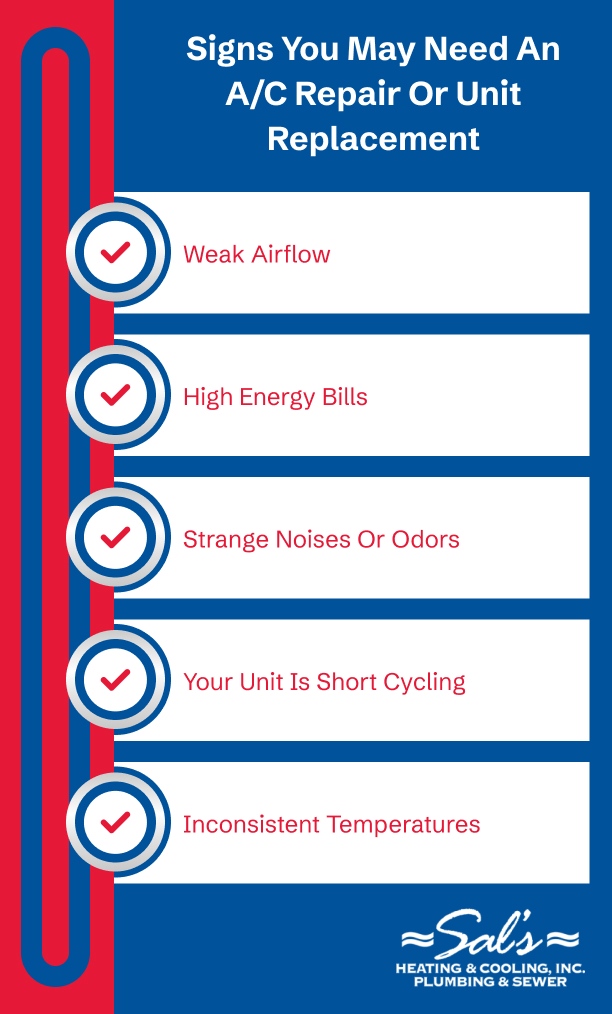 Signs You May Need An A/C Repair Or Unit Replacement

Weak Airflow

High Energy Bills

Strange Noises Or Odors

Your Unit Is Short Cycling

Inconsistent Temperatures

Sal's
HEATING & COOLING, INC.
PLUMBING & SEWER